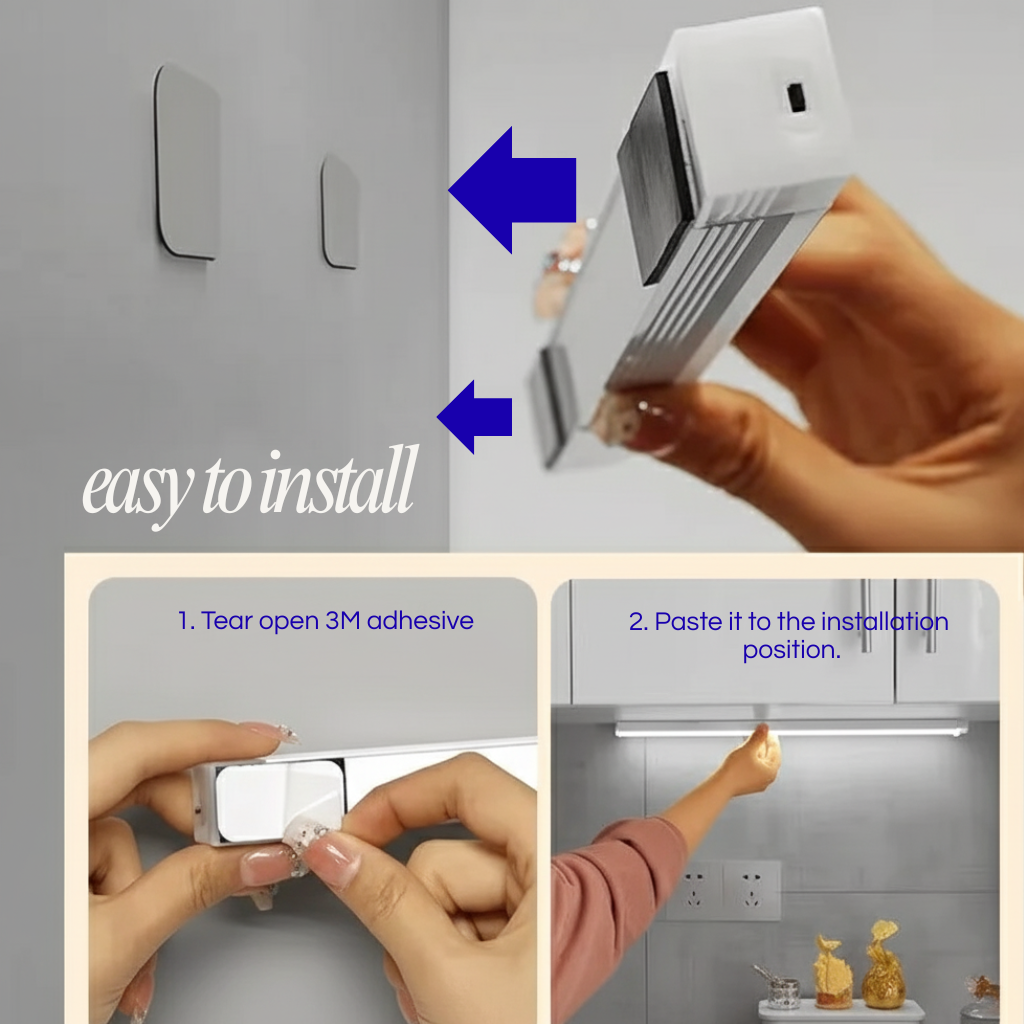 easy to install

1. Tear open 3M adhesive

2. Paste it to the installation position.